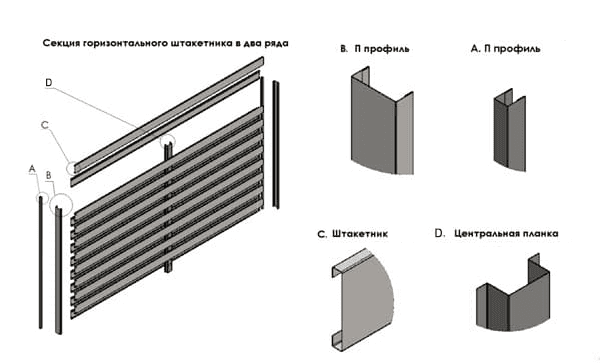 Секция горизонтального штакетника в два ряда

D

C

A

B

B. П профиль

A. П профиль

C. Штакетник

D. Центральная планка